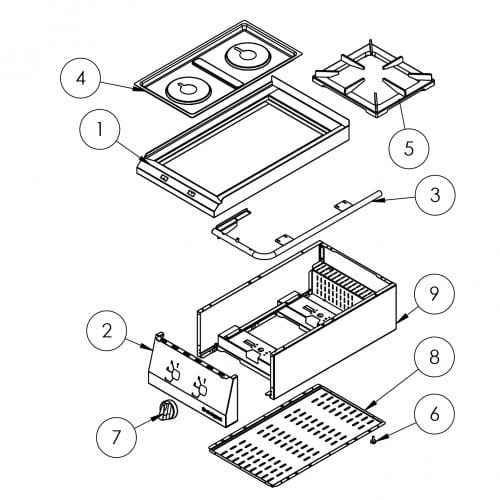 4
1
5
3
9
2
8
7
6