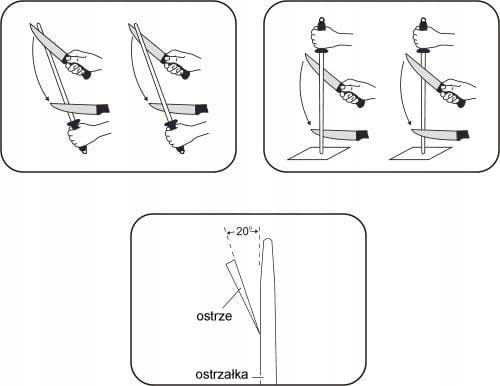 20°

ostrze

ostrzałka